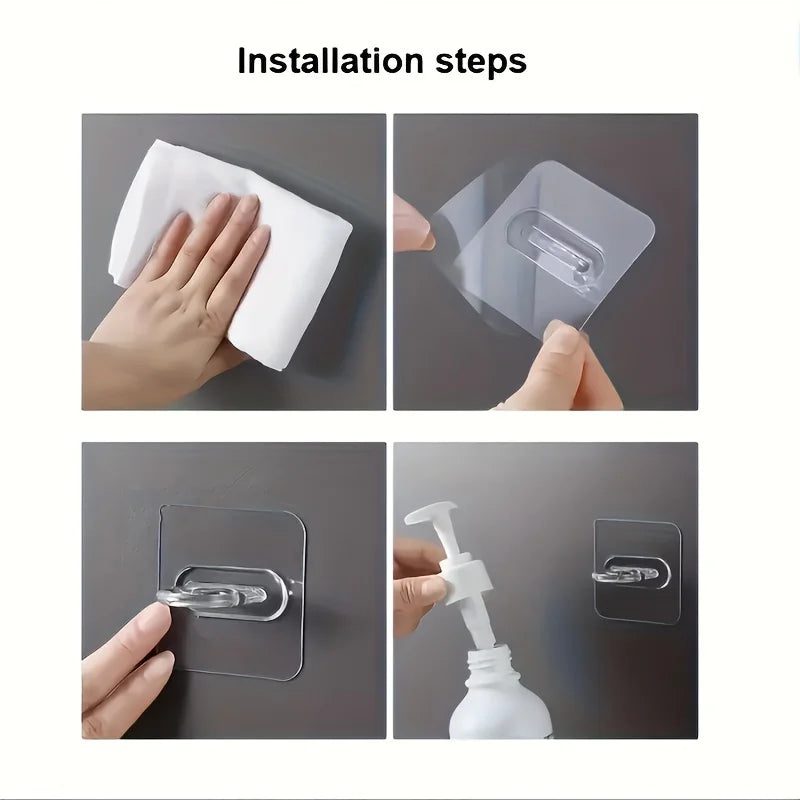 Installation steps